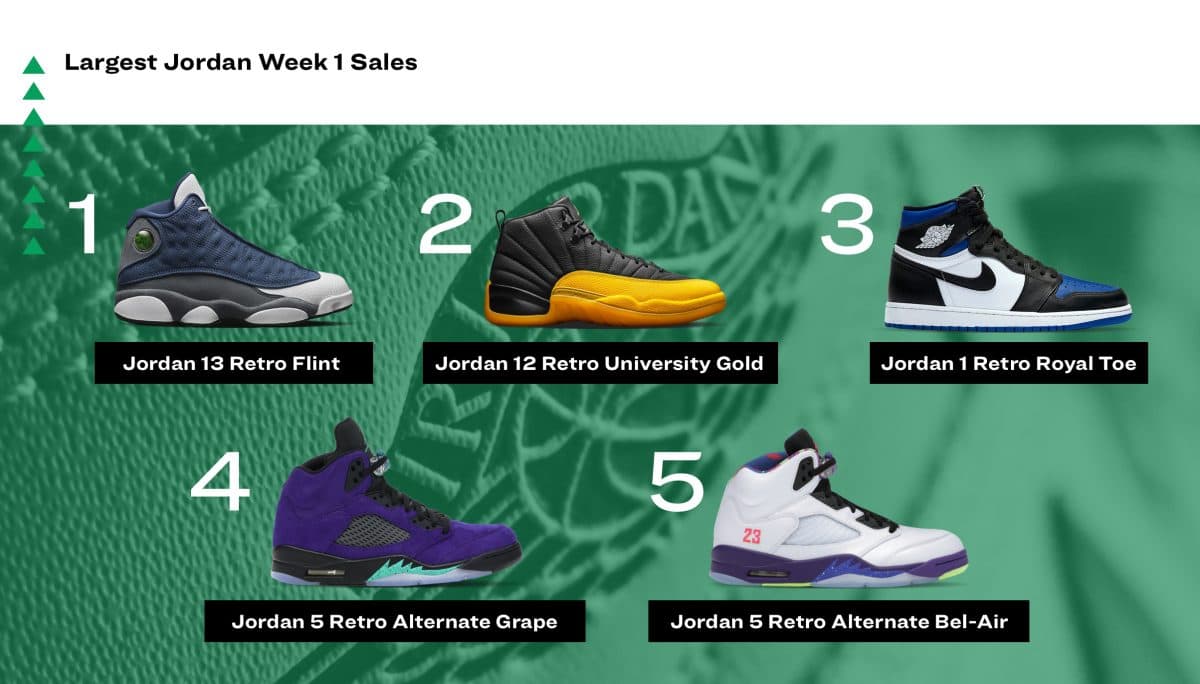 Largest Jordan Week 1 Sales

1

Jordan 13 Retro Flint

2

Jordan 12 Retro University Gold

3

Jordan 1 Retro Royal Toe

4

Jordan 5 Retro Alternate Grape

5

23

Jordan 5 Retro Alternate Bel-Air