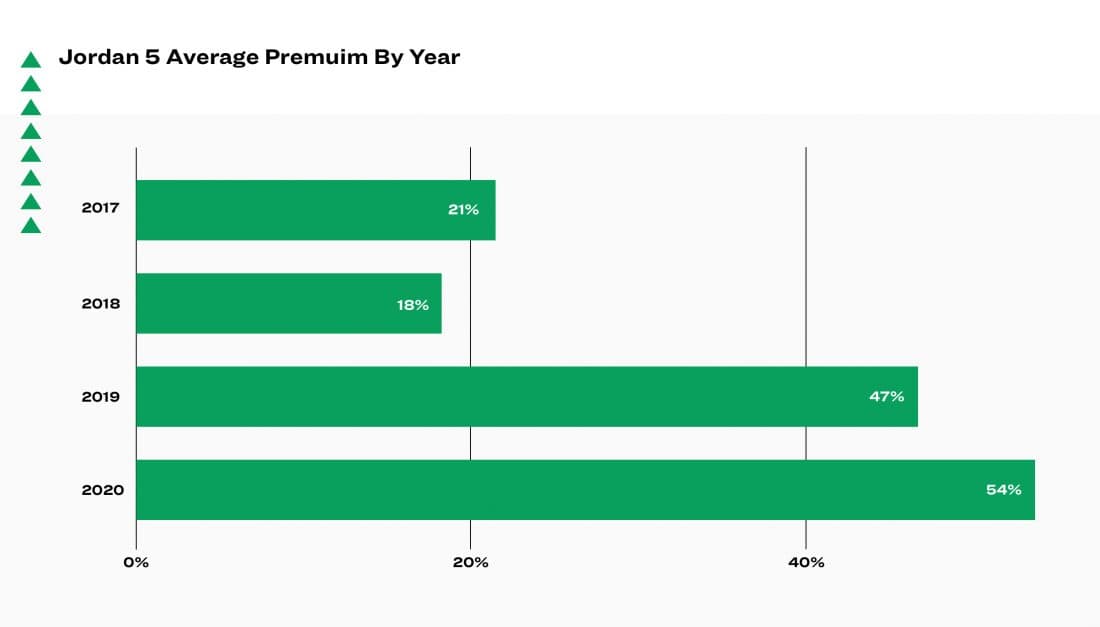 Jordan 5 Average Premuim By Year

2017
21%

2018
18%

2019
47%

2020
54%

0%
20%
40%